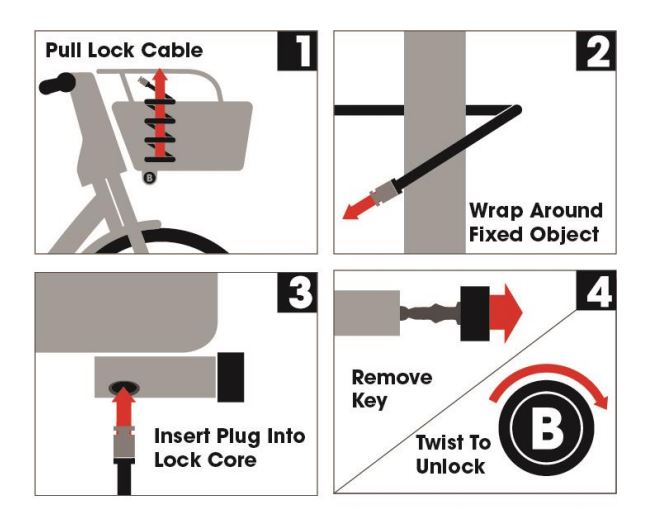 Pull Lock Cable

1

B

2

Wrap Around Fixed Object

3

Insert Plug Into Lock Core

4

Remove Key

Twist To Unlock

B